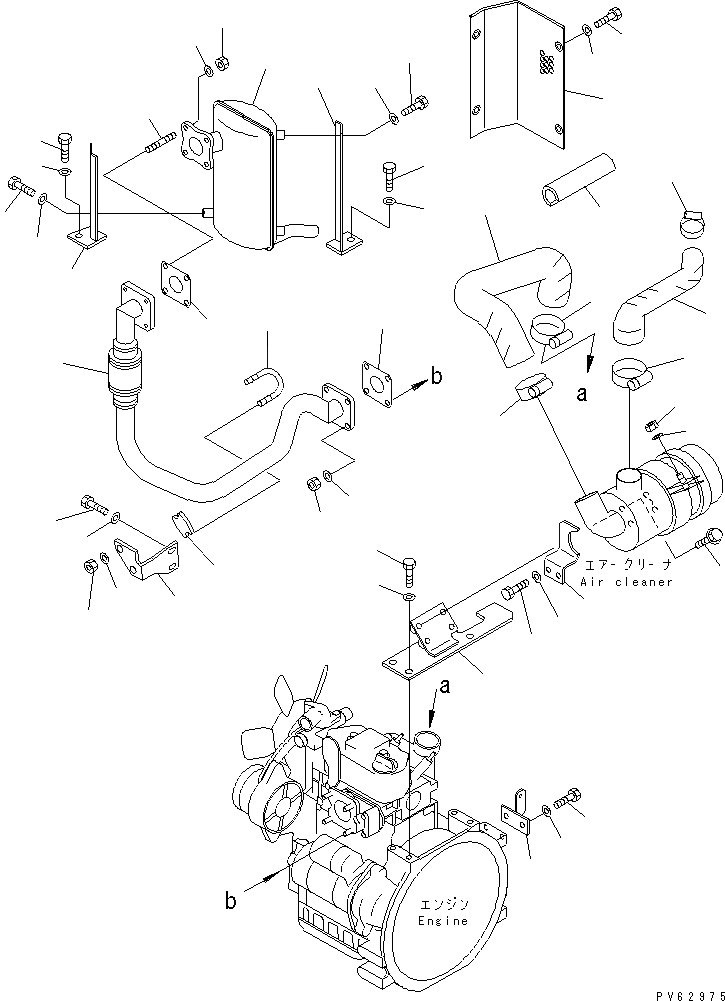 b

a

エアークリーナ
Air cleaner

a

b

エンジン
Engine

PV62975