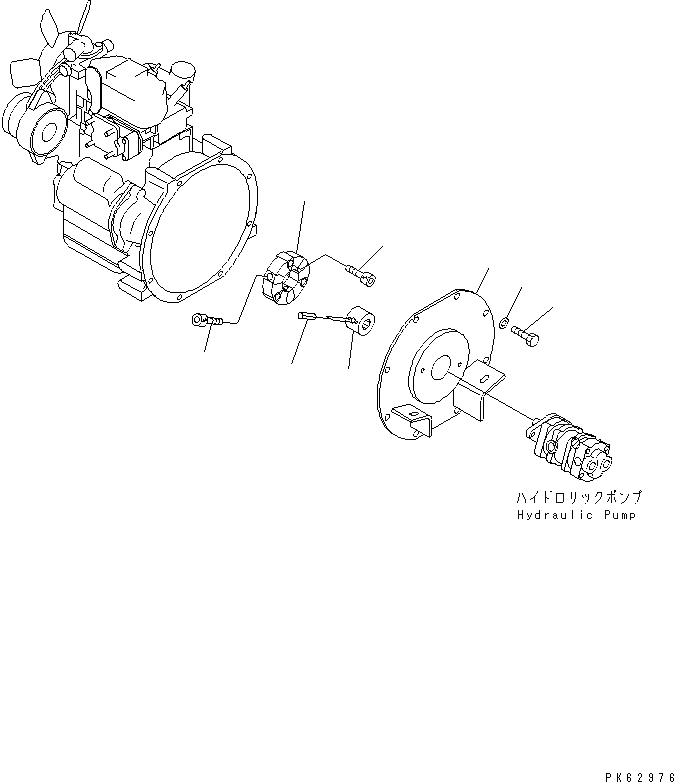 ハイドロリックポンプ
Hydraulic Pump

PK62976