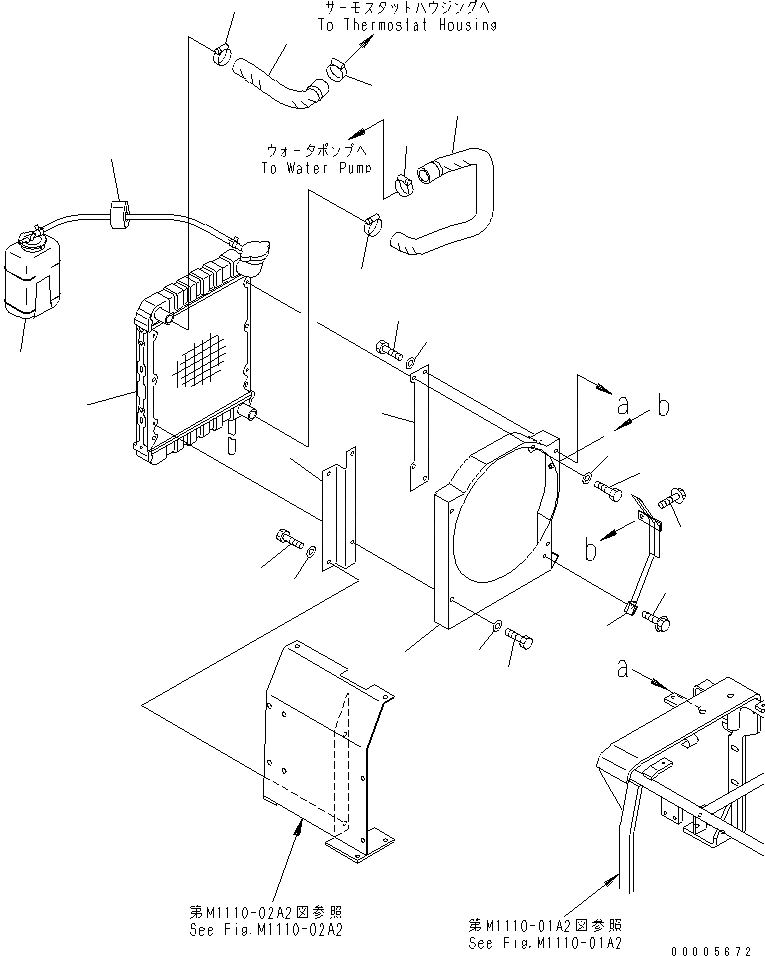 サーモスタットハウジングへ
To Thermostat Housing

ウォータポンプへ
To Water Pump

a b

b

a

第M1110-02A2図参照
See Fig.M1110-02A2

第M1110-01A2図参照
See Fig.M1110-01A2

00005672