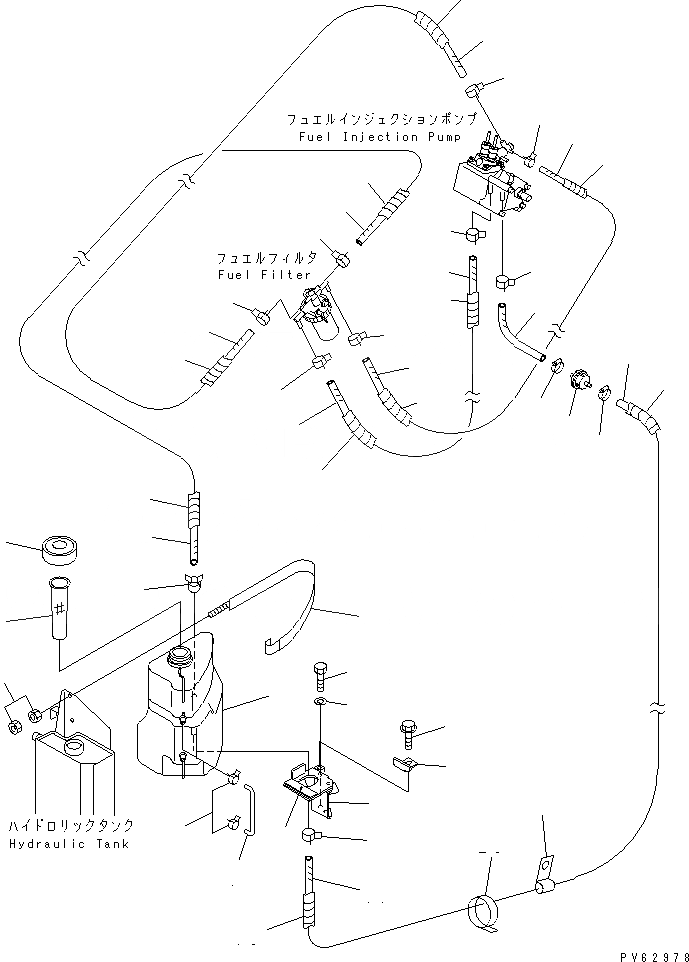 フュエルインジェクションポンプ
Fuel Injection Pump

フュエルフィルタ
Fuel Filter

ハイドロリックタンク
Hydraulic Tank

PV62978