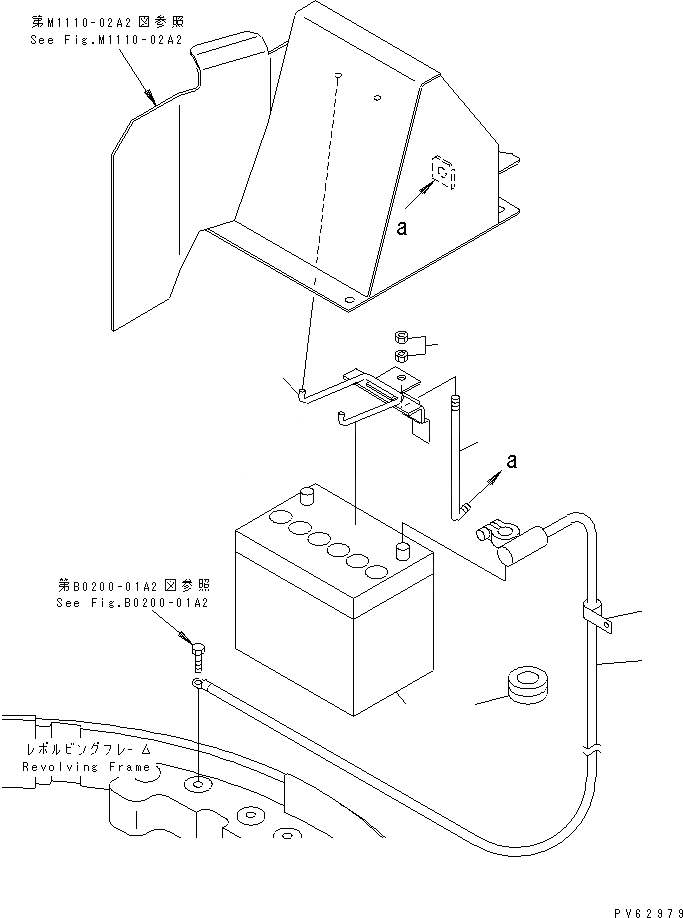 第M1110-02A2図参照
See Fig.M1110-02A2

a

a

第B0200-01A2図参照
See Fig.B0200-01A2

レボルビングフレーム
Revolving Frame

PV62979