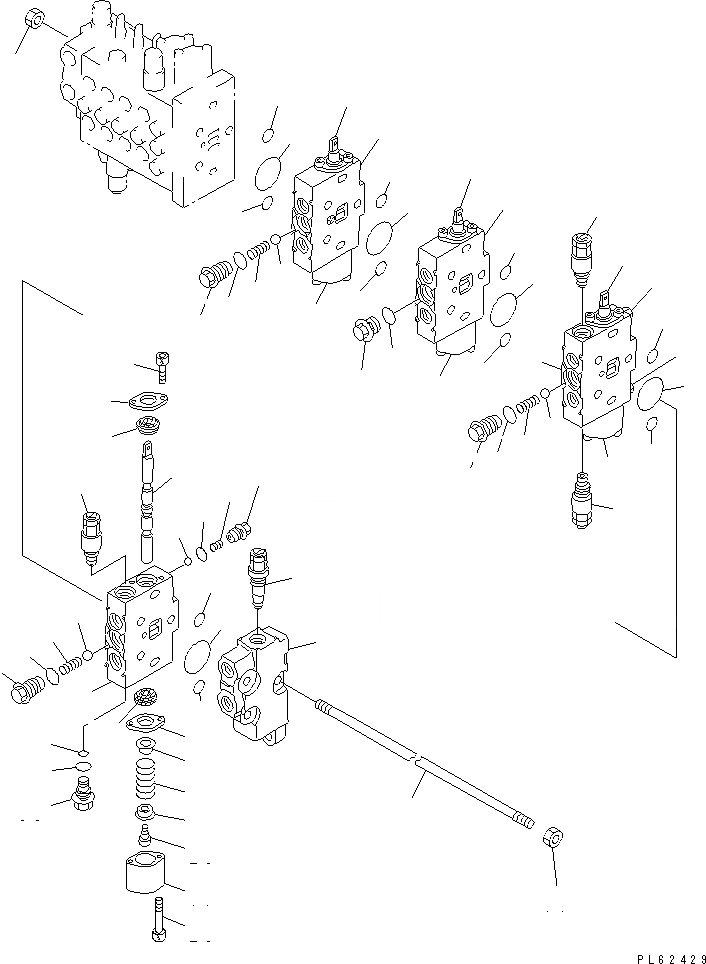 PL62429