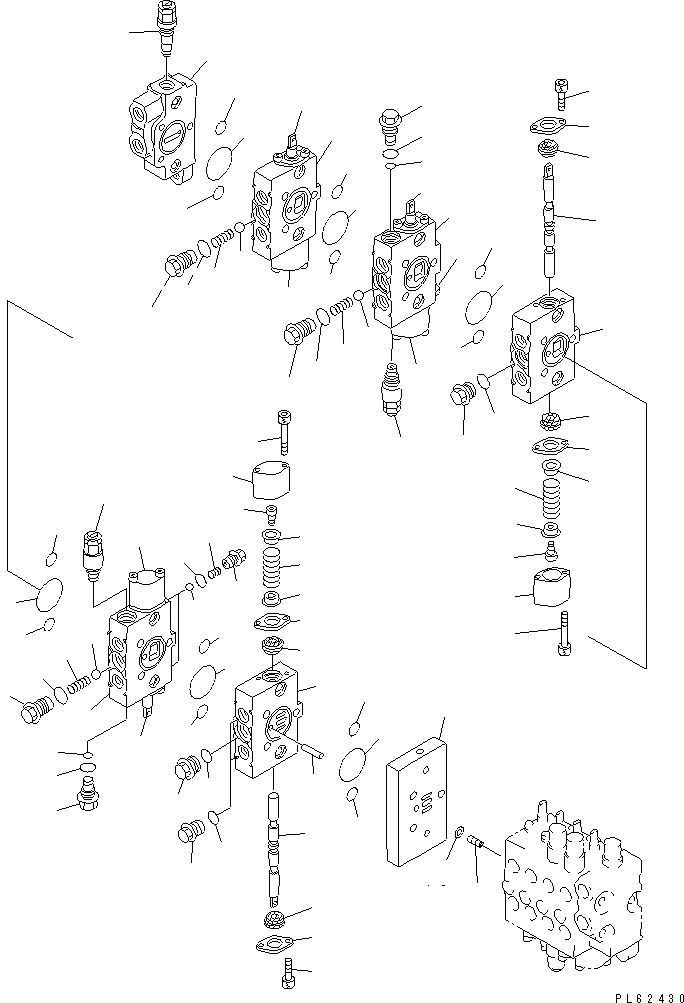 PL62430