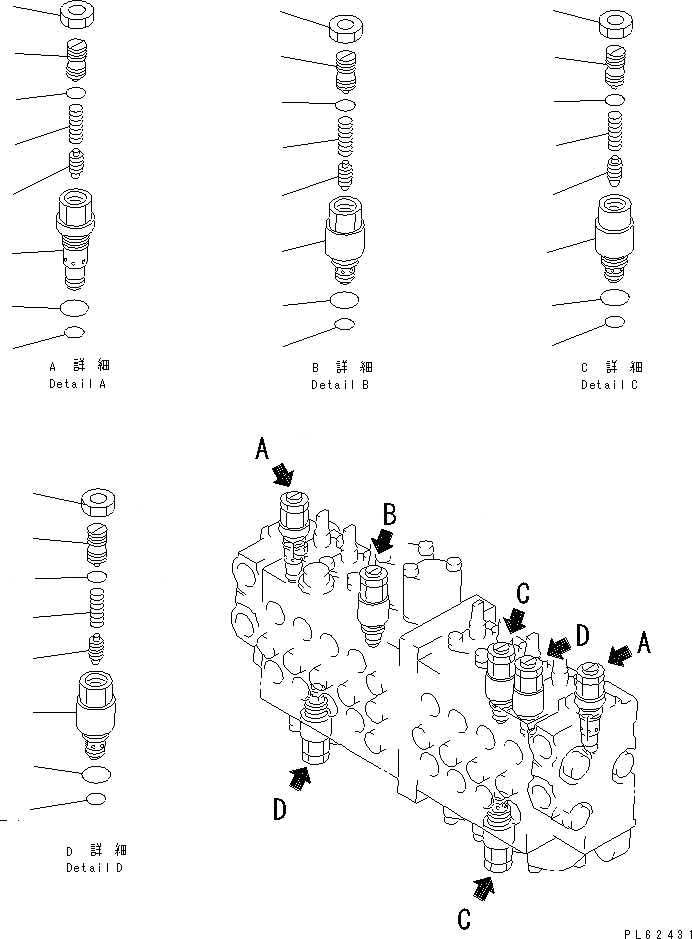 A 詳 細
Detail A

B 詳 細
Detail B

C 詳 細
Detail C

D 詳 細
Detail D

A

B

C

D

A

D

C

PL62431