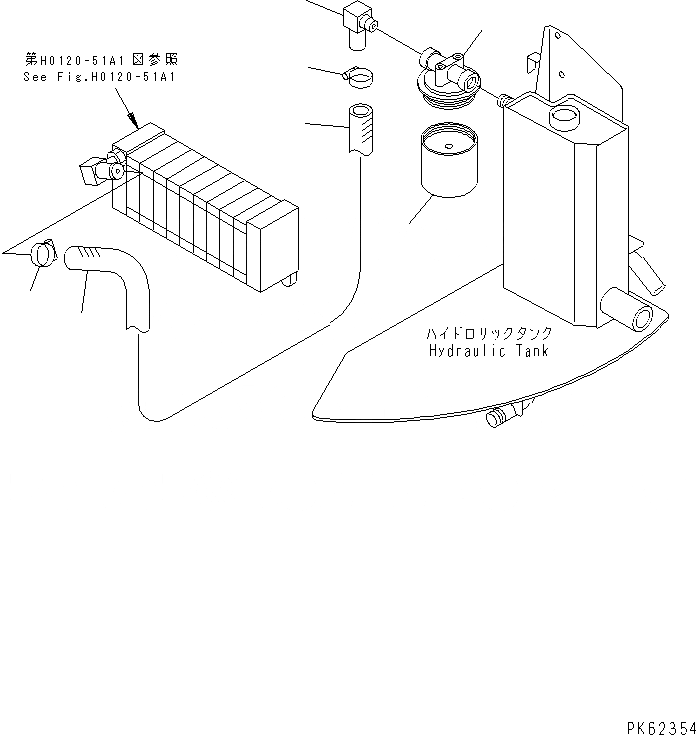 第H0120-51A1 図参照
See Fig.H0120-51A1

ハイドロリックタンク
Hydraulic Tank

PK62354