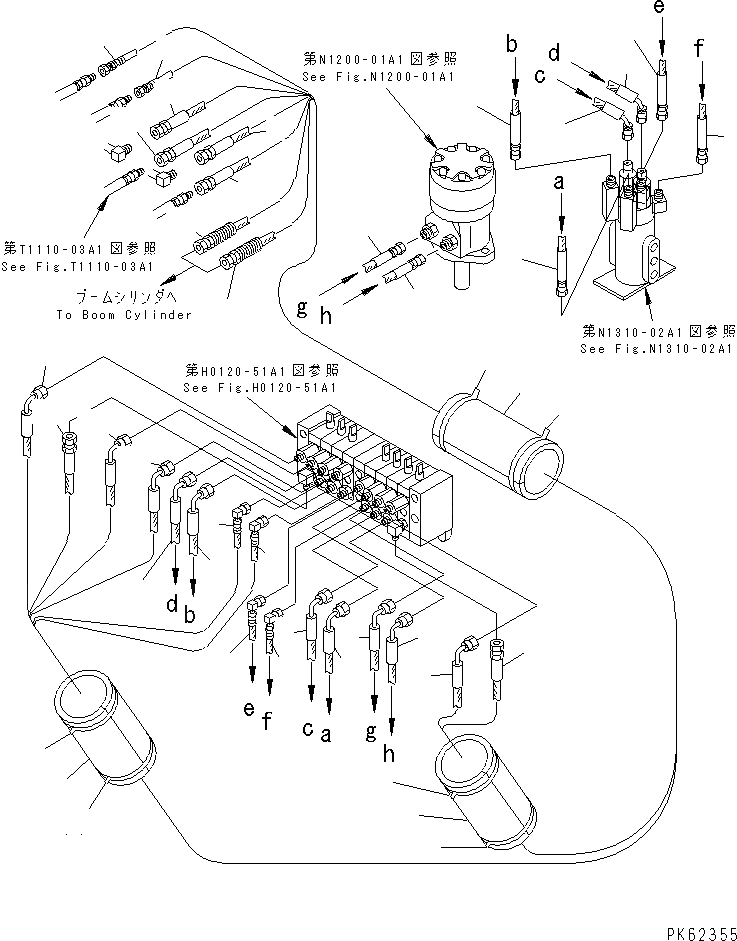 第N1200-01A1図参照
See Fig.N1200-01A1

b
d
c
e
f

a

第T1110-03A1図参照
See Fig.T1110-03A1

ブームシリンダへ
To Boom Cylinder

g h

第N1310-02A1図参照
See Fig.N1310-02A1

第H0120-51A1図参照
See Fig.H0120-51A1

d b

e f

c a

g

h

PK62355