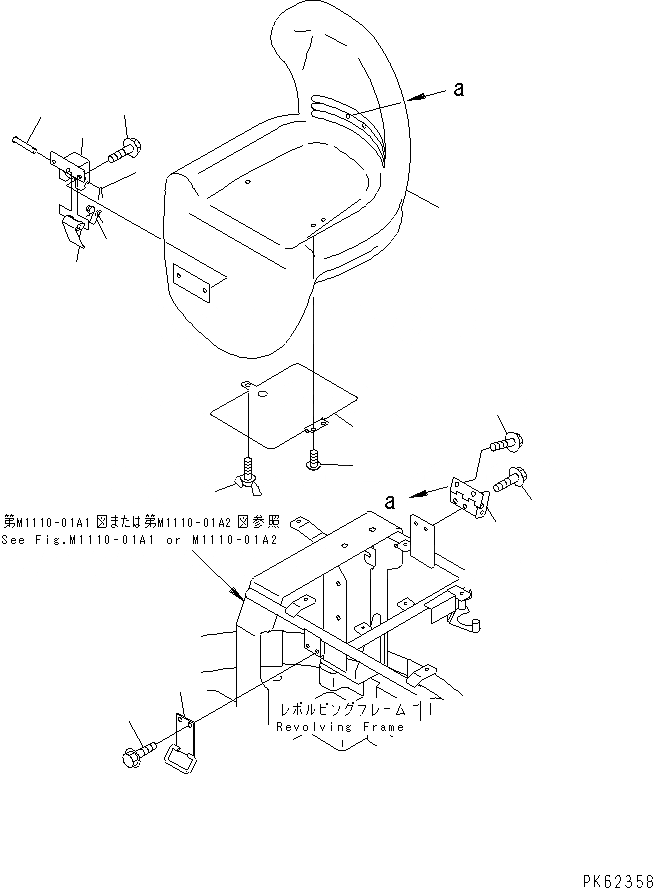 a

a

第M1110-01A1 図または第M1110-01A2 図参照
See Fig.M1110-01A1 or M1110-01A2

レボルビングフレーム
Revolving Frame

PK62358