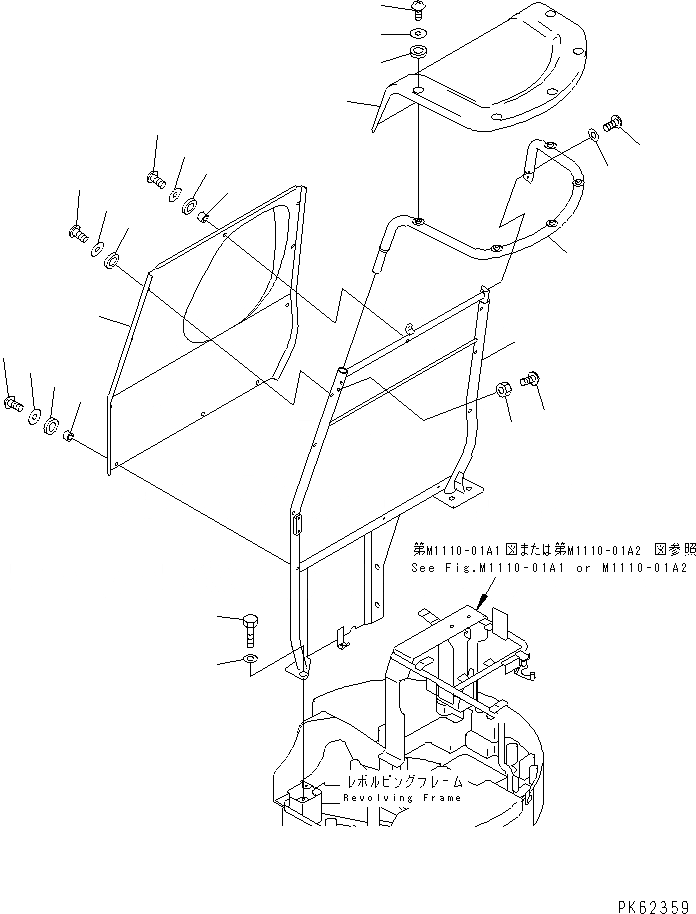 第M1110-01A1図または第M1110-01A2 図参照
See Fig.M1110-01A1 or M1110-01A2

レボルビングフレーム
Revolving Frame

PK62359