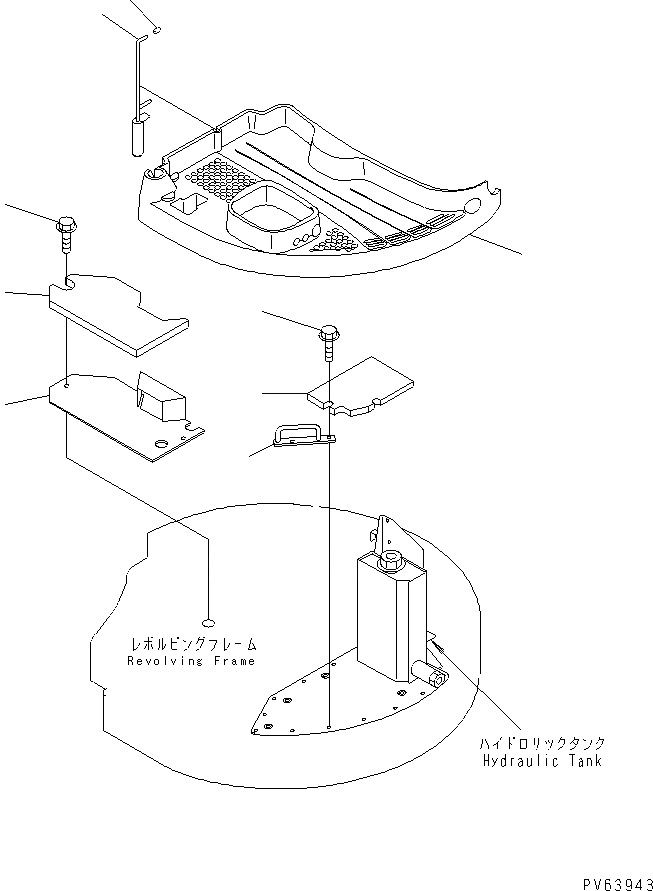 レボルビングフレーム
Revolving Frame

ハイドロリックタンク
Hydraulic Tank

PV63943