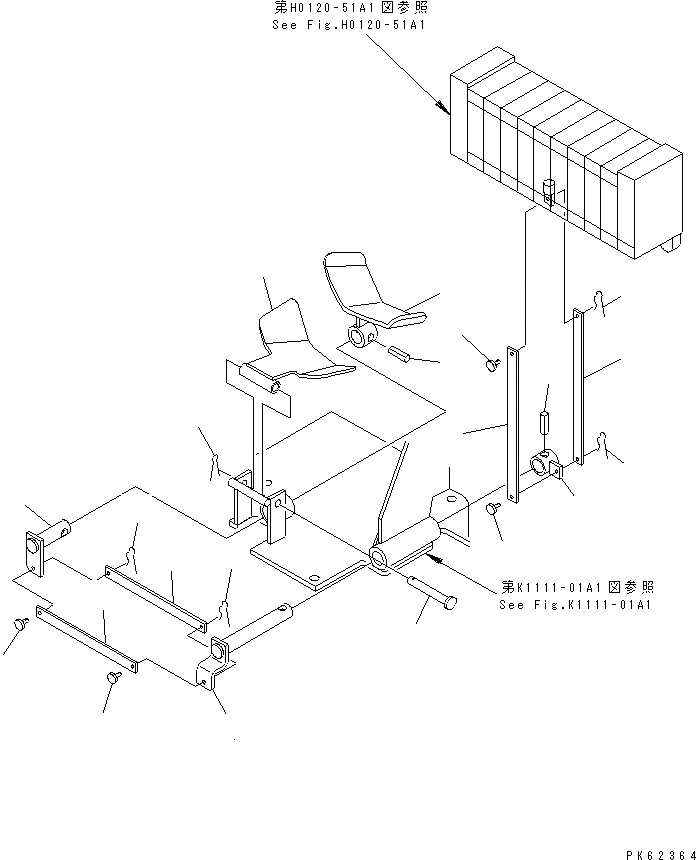 第H0120-51A1図参照
See Fig.H0120-51A1

第K1111-01A1図参照
See Fig.K1111-01A1

PK62364