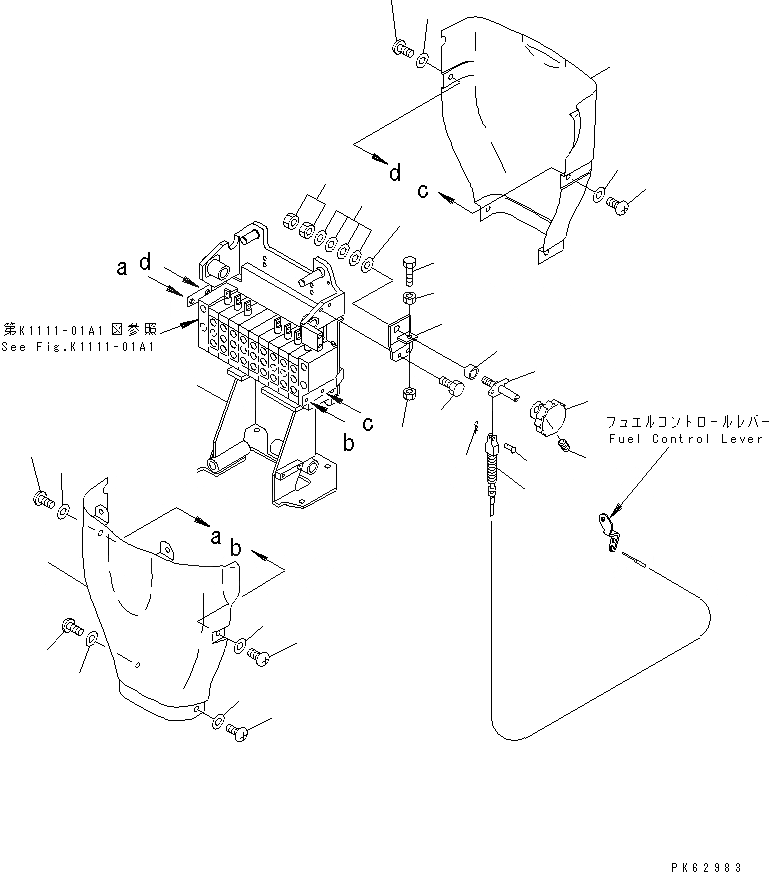 d
c
a
d
第K1111-01A1図参照
See Fig.K1111-01A1
c
b
フュエルコントロールレバー
Fuel Control Lever
a
b
PK62983