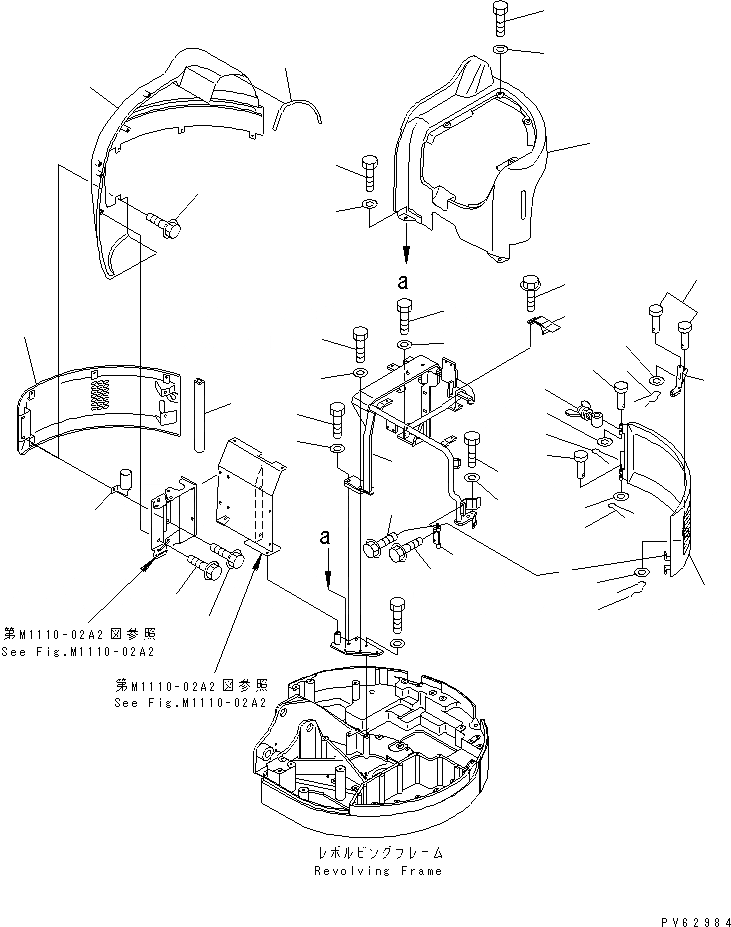 a

a

第M1110-02A2図参照
See Fig.M1110-02A2

第M1110-02A2図参照
See Fig.M1110-02A2

レボルビングフレーム
Revolving Frame

PV62984