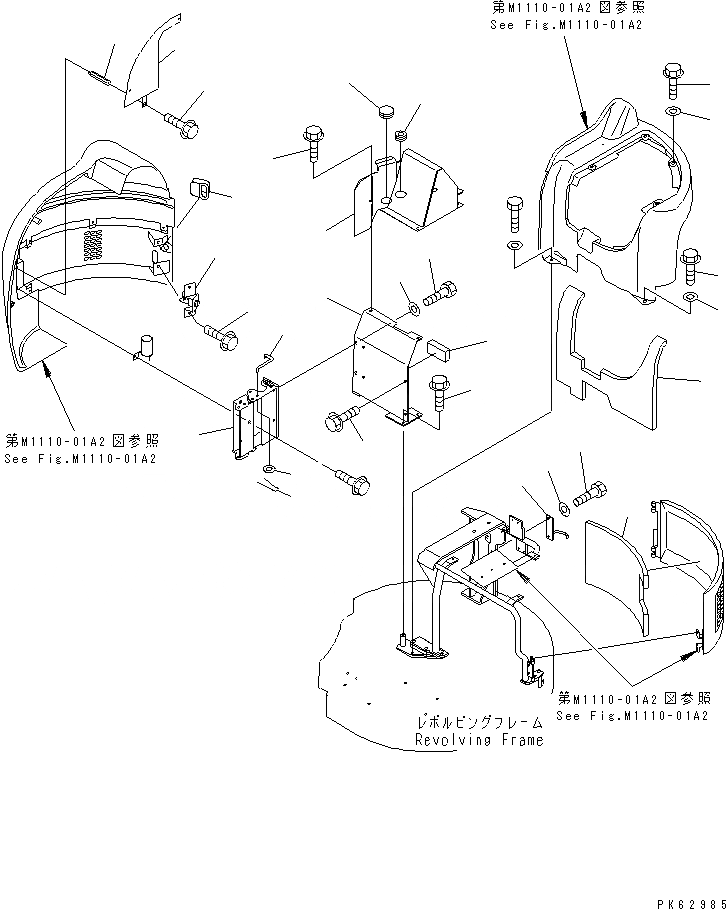 第M1110-01A2 図参照
See Fig.M1110-01A2

第M1110-01A2 図参照
See Fig.M1110-01A2

第M1110-01A2 図参照
See Fig.M1110-01A2

レボルビングフレーム
Revolving Frame

PK62985