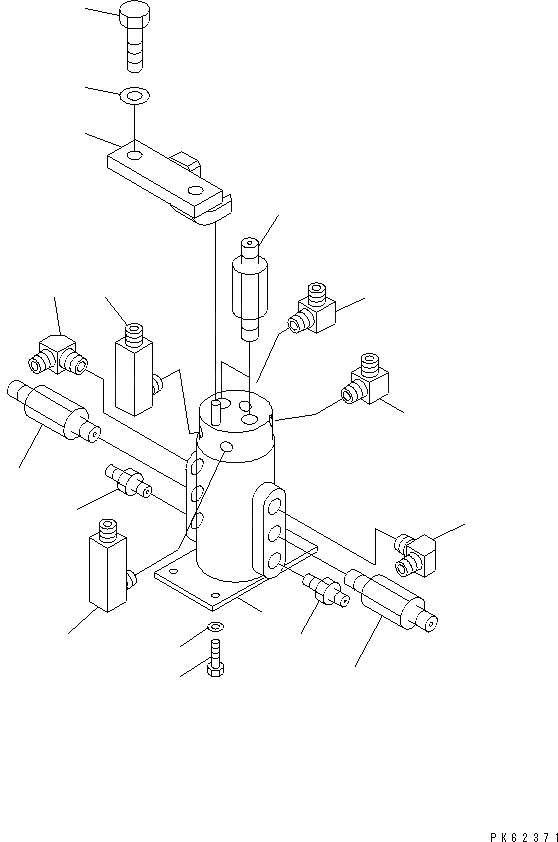 PK62371