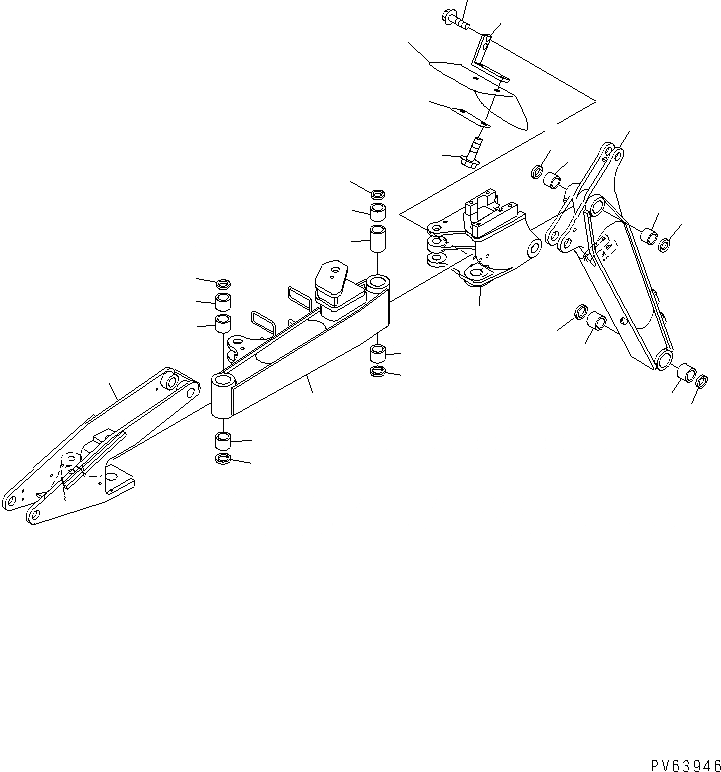 PV63946