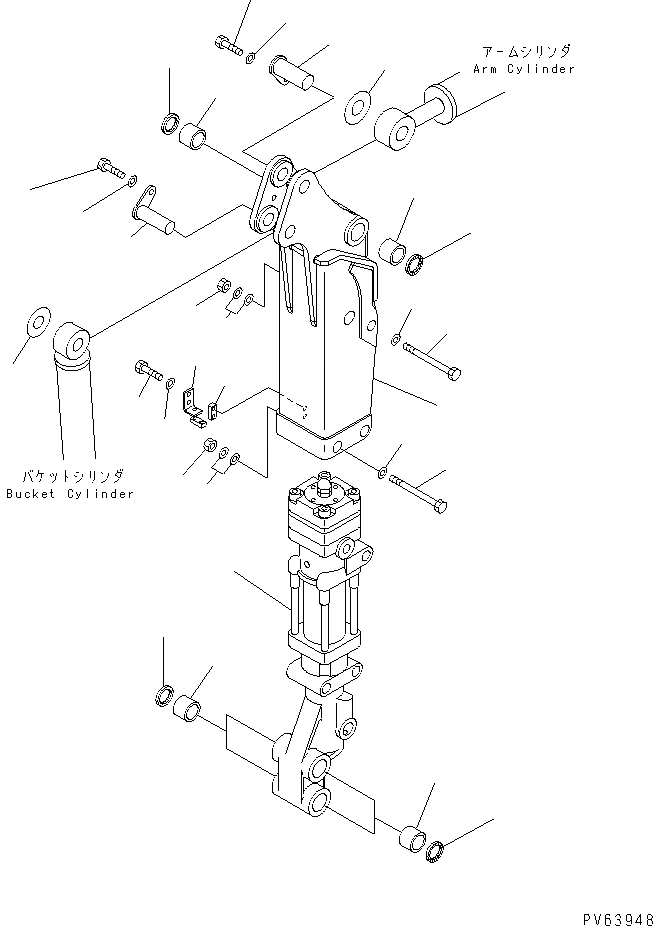 アームシリンダ
Arm Cylinder

バケットシリンダ
Bucket Cylinder

PV63948