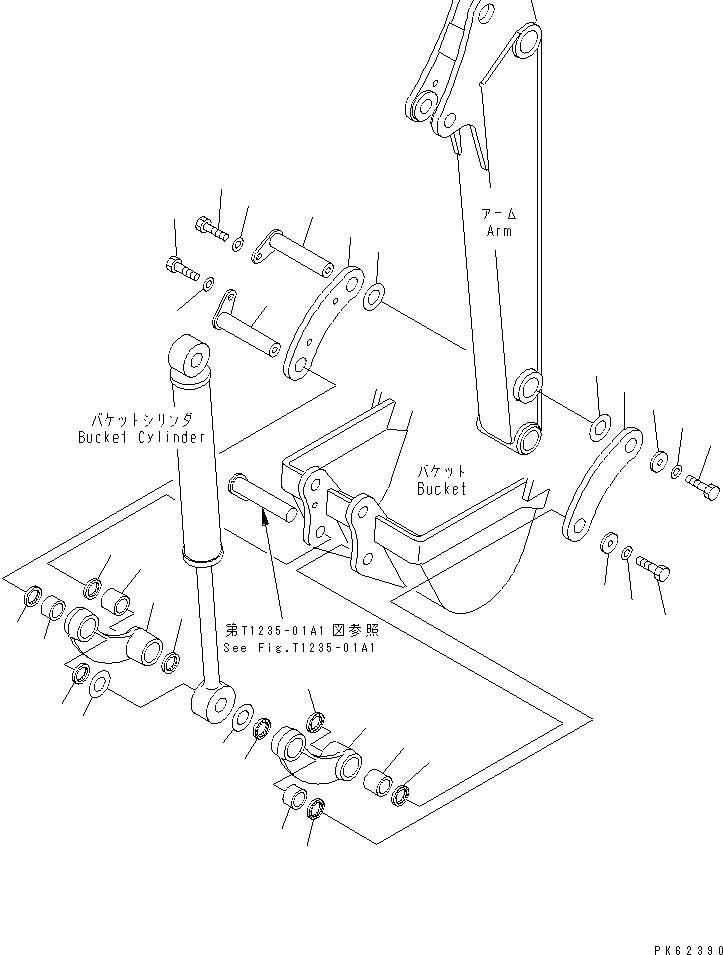 アーム
Arm

バケットシリンダ
Bucket Cylinder

バケット
Bucket

第T1235-01A1 図参照
See Fig.T1235-01A1

PK62390