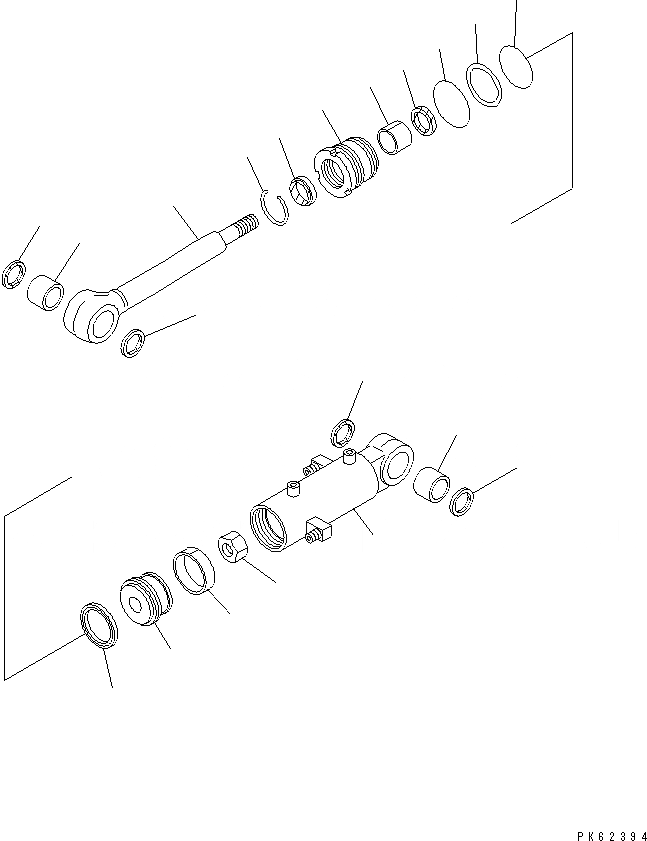 PK62394