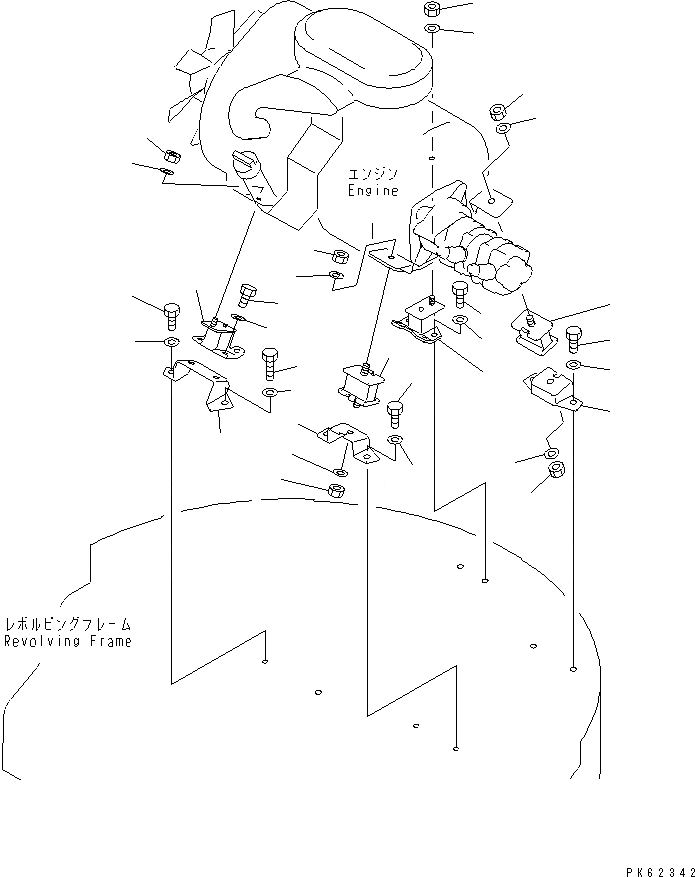 エンジン
Engine

レボルビングフレーム
Revolving Frame

PK62342