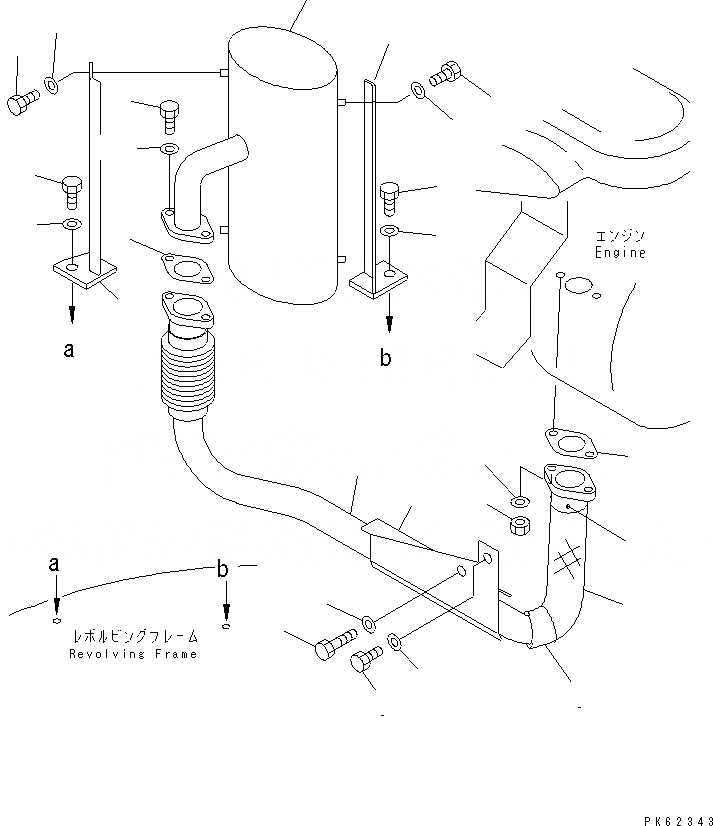 エンジン
Engine

a

b

a

b

レボルビングフレーム
Revolving Frame

PK62343