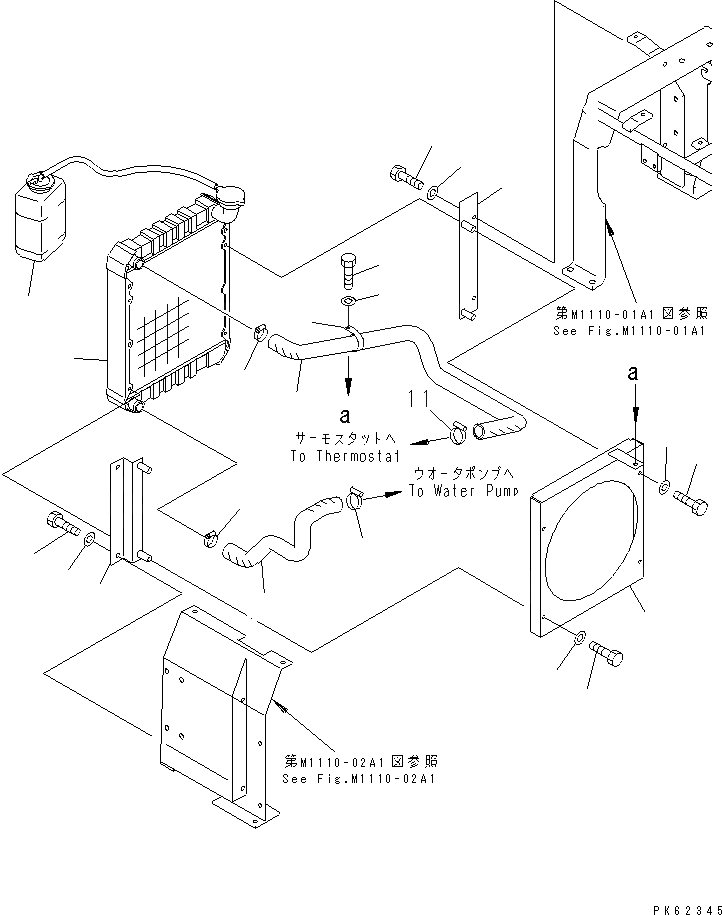 第M1110-01A1図参照
See Fig.M1110-01A1

a

11

a
サーモスタットへ
To Thermostat

ウオータポンプへ
To Water Pump

第M1110-02A1図参照
See Fig.M1110-02A1

PK62345