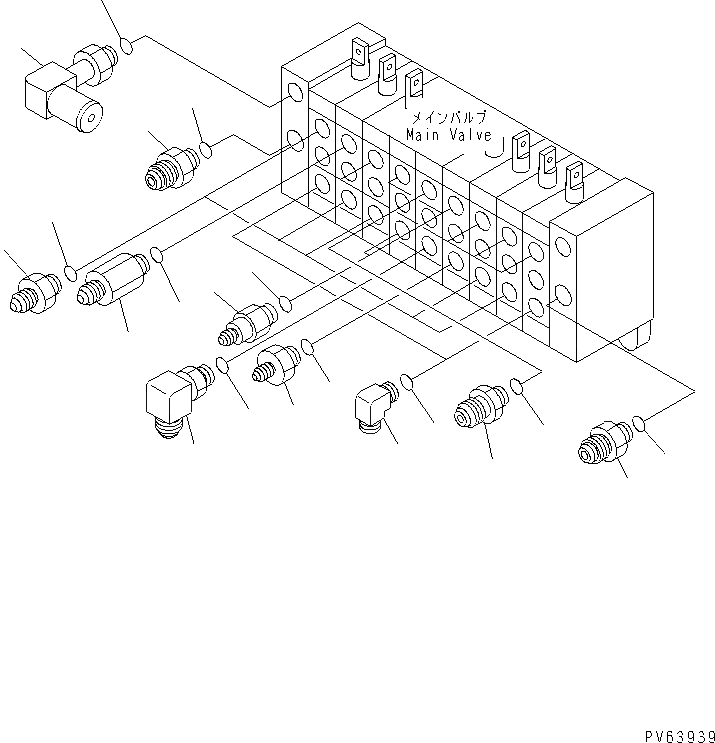 メインバルブ
Main Valve

PV63939