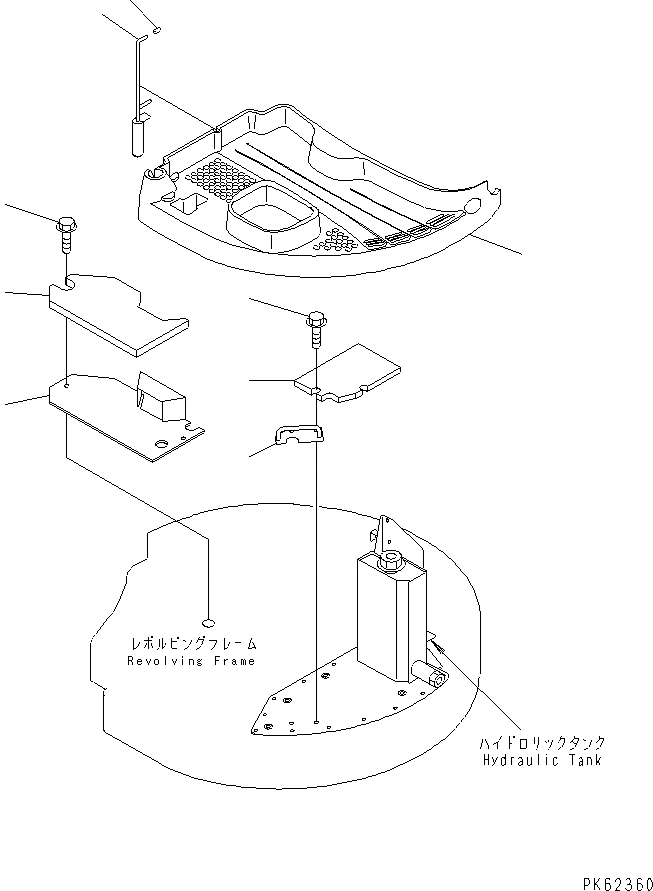 レボルビングフレーム
Revolving Frame

ハイドロリックタンク
Hydraulic Tank

PK62360