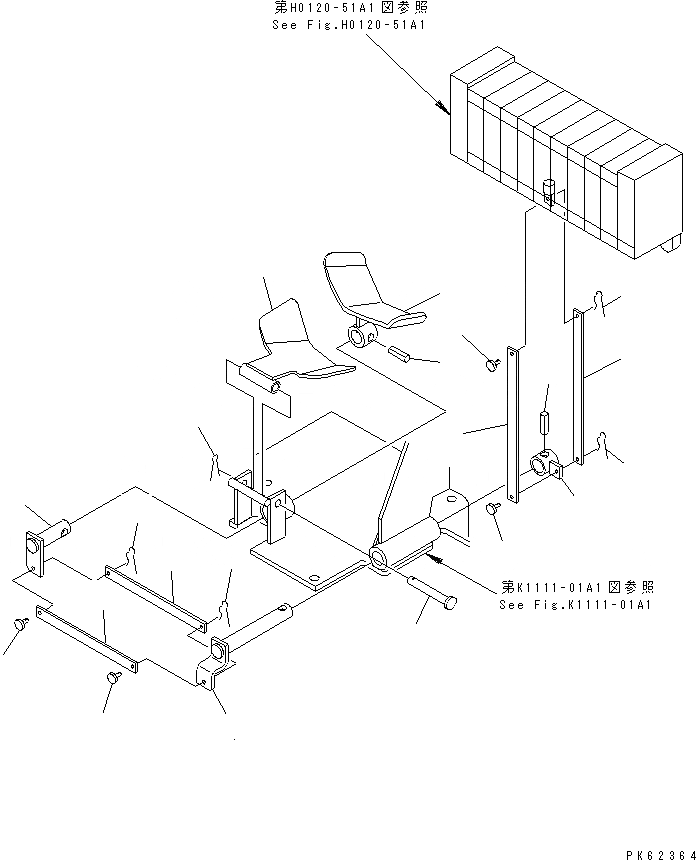 第H0120-51A1図参照
See Fig.H0120-51A1

第K1111-01A1図参照
See Fig.K1111-01A1

PK62364