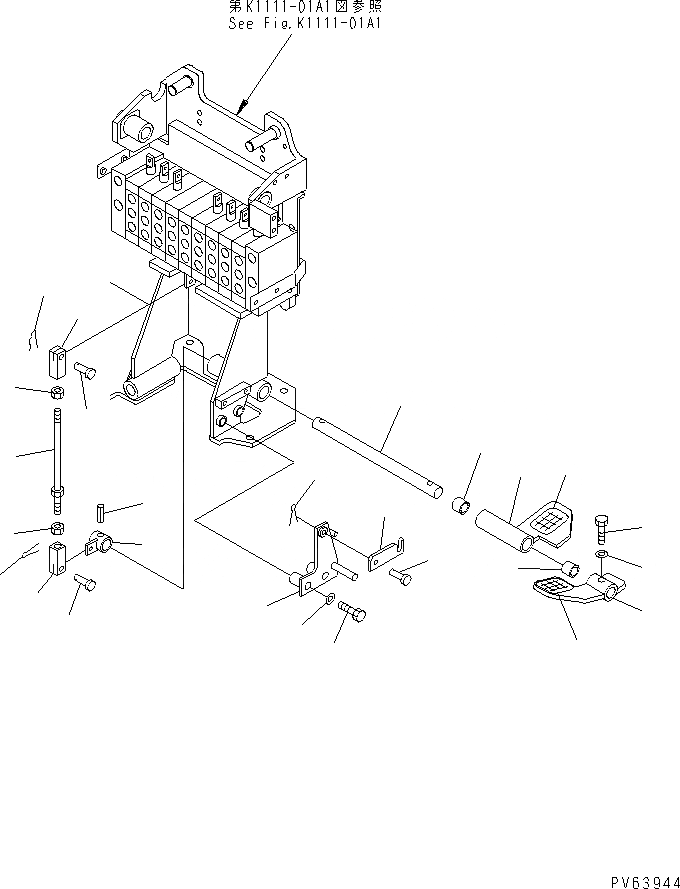 第K1111-01A1図参照
See Fig.K1111-01A1

PV63944