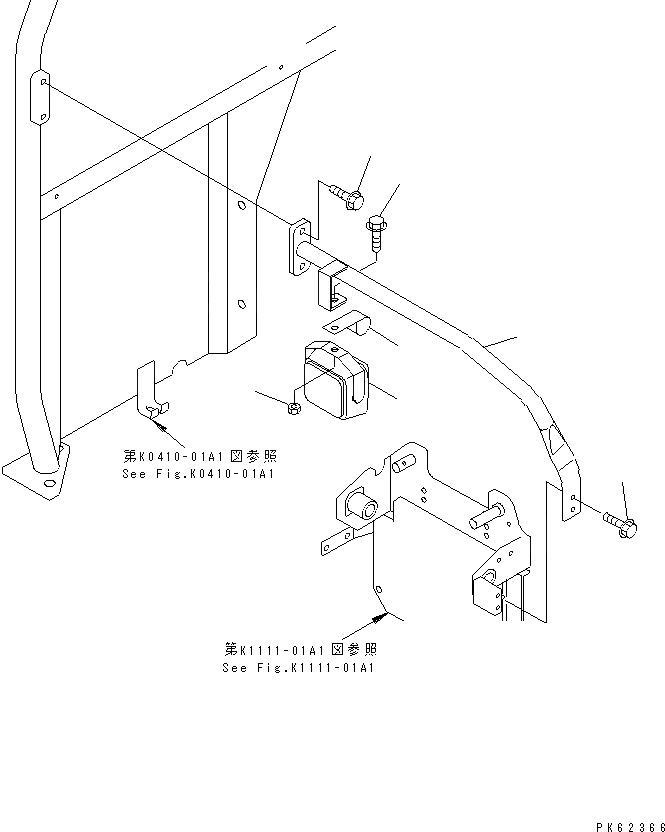 第K0410-01A1図参照
See Fig.K0410-01A1

第K1111-01A1図参照
See Fig.K1111-01A1

PK62366