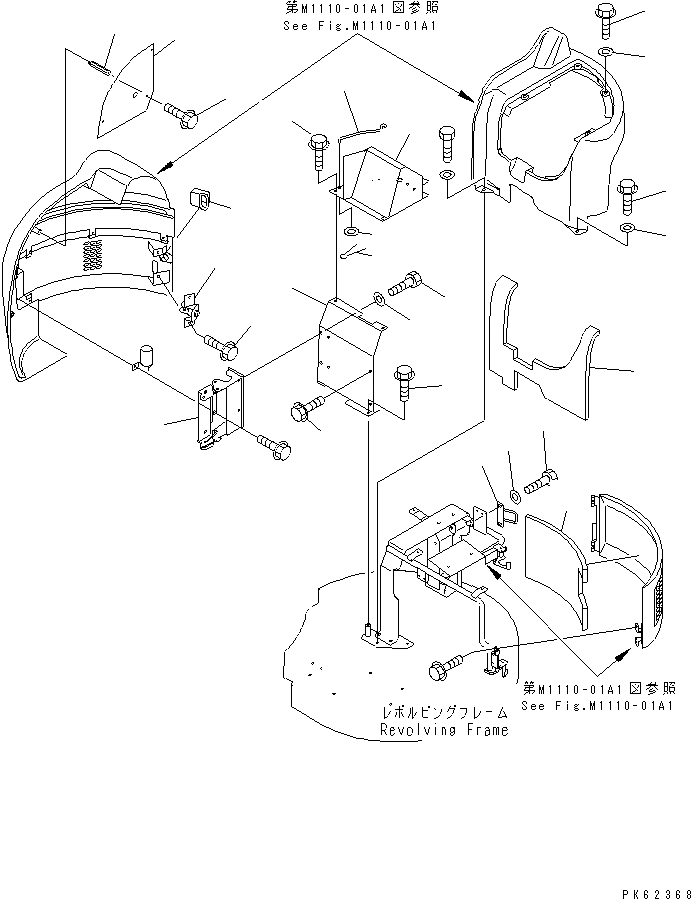 第M1110-01A1図参照
See Fig.M1110-01A1

第M1110-01A1図参照
See Fig.M1110-01A1

レボルビングフレーム
Revolving Frame

PK62368