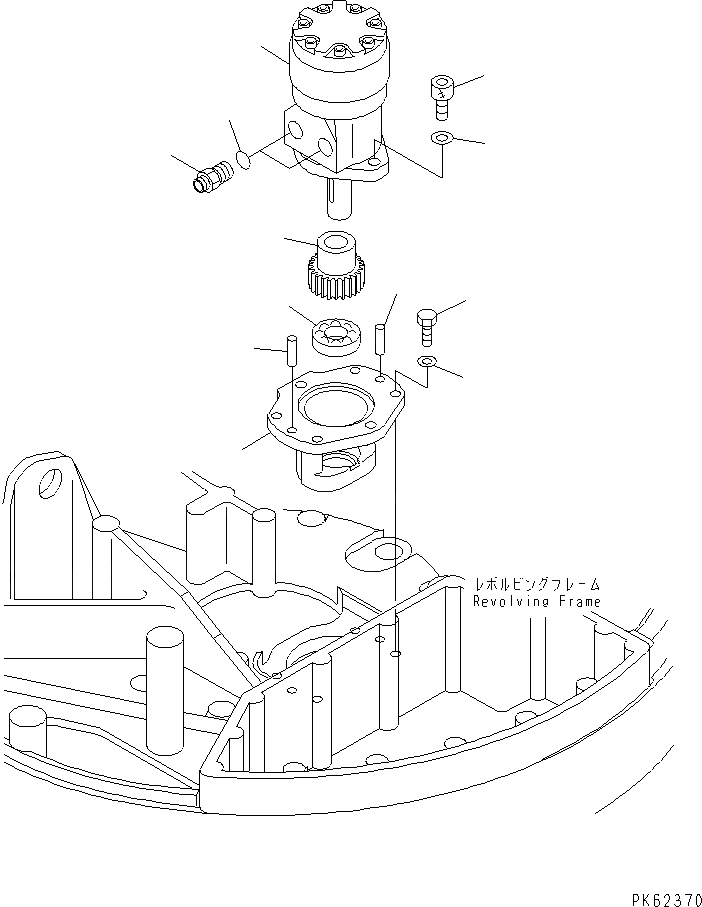 レボルビングフレーム
Revolving Frame

PK62370