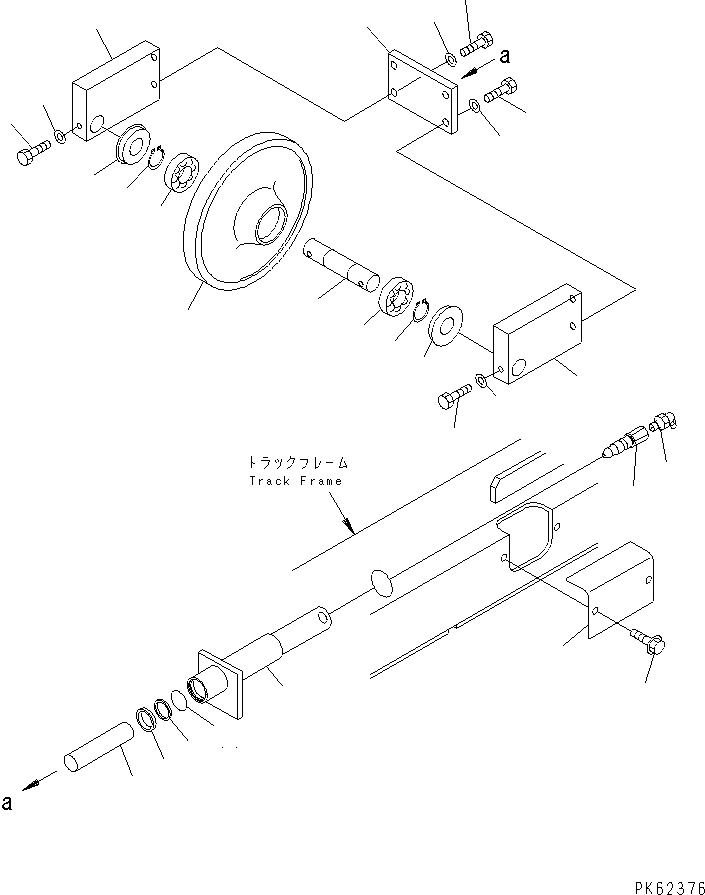 a

トラックフレーム
Track Frame

a

PK62376