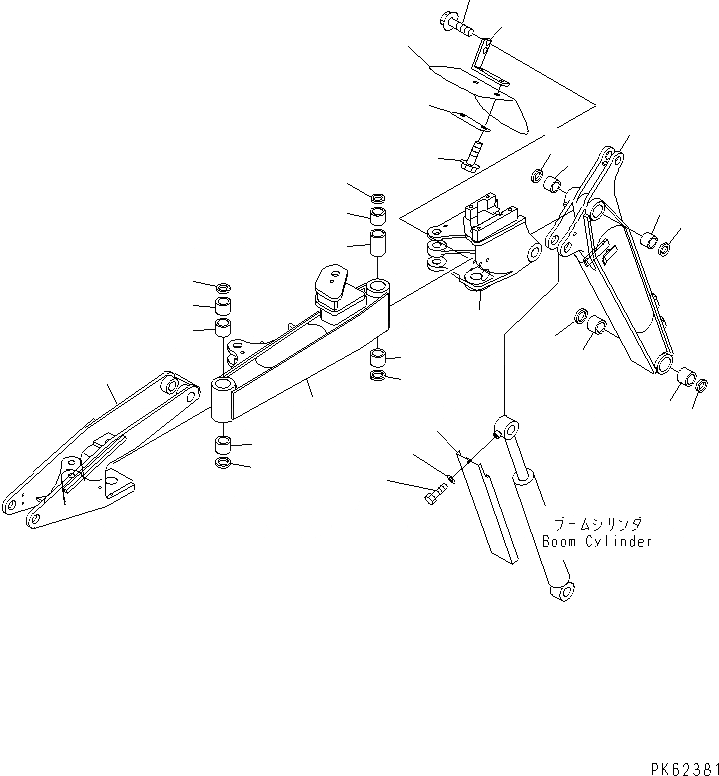 ブームシリンダ
Boom Cylinder

PK62381