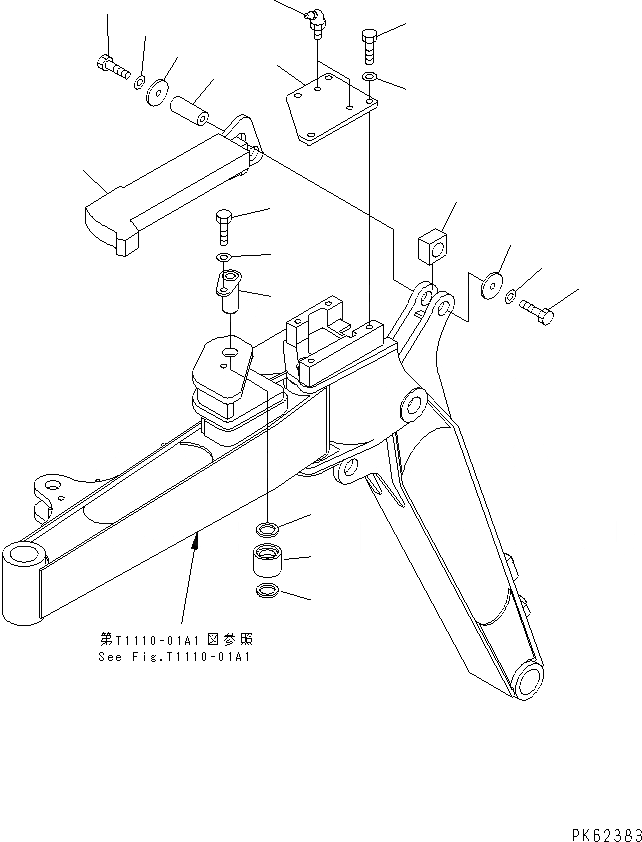 第T1110-01A1 図参照
See Fig.T1110-01A1

PK62383