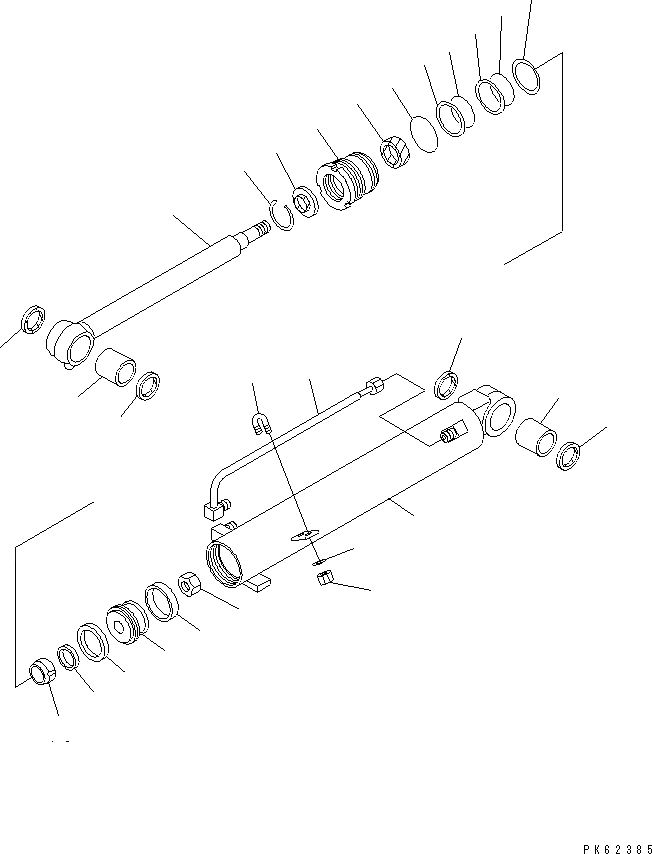 PK62385