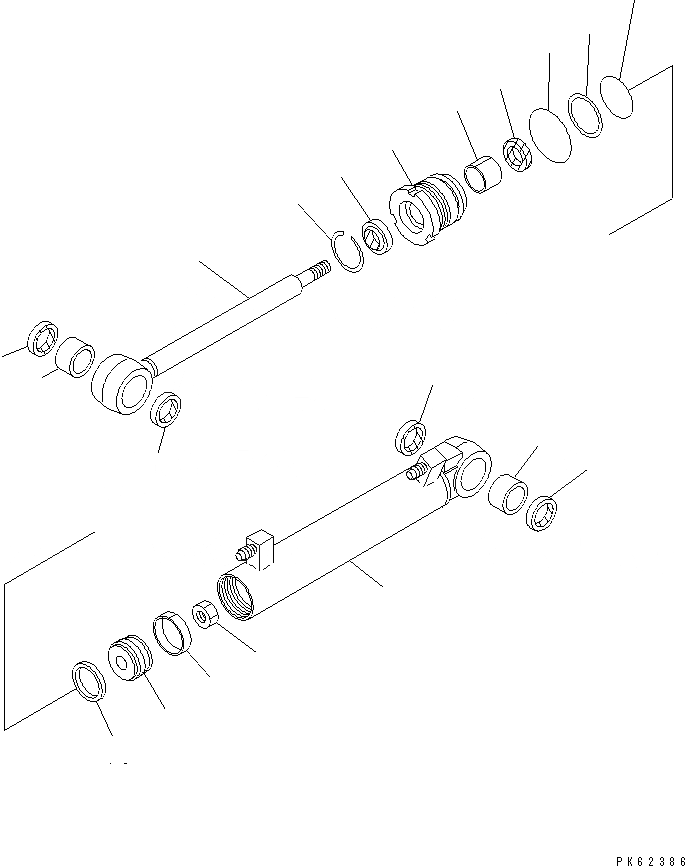 PK62386