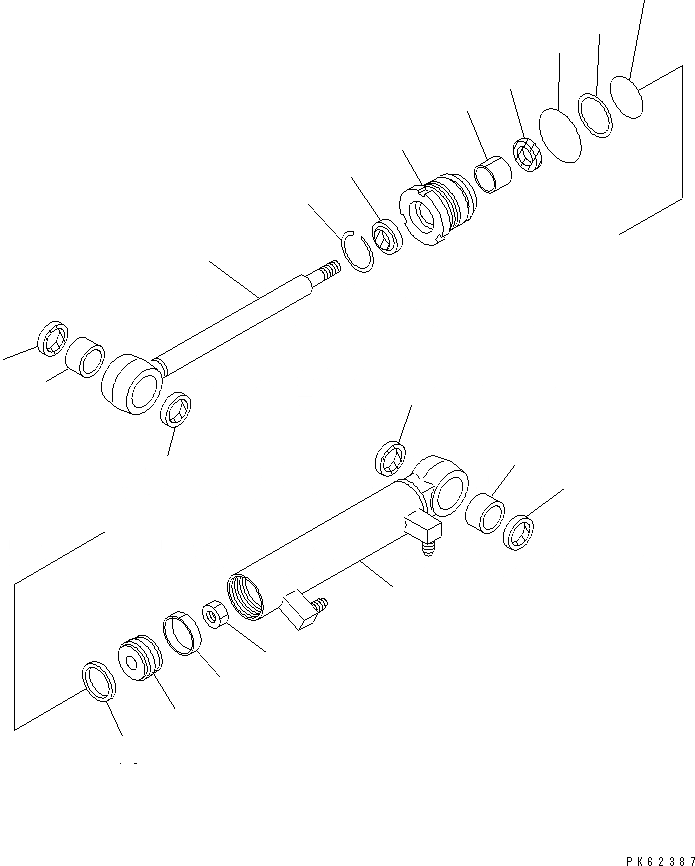 PK62387