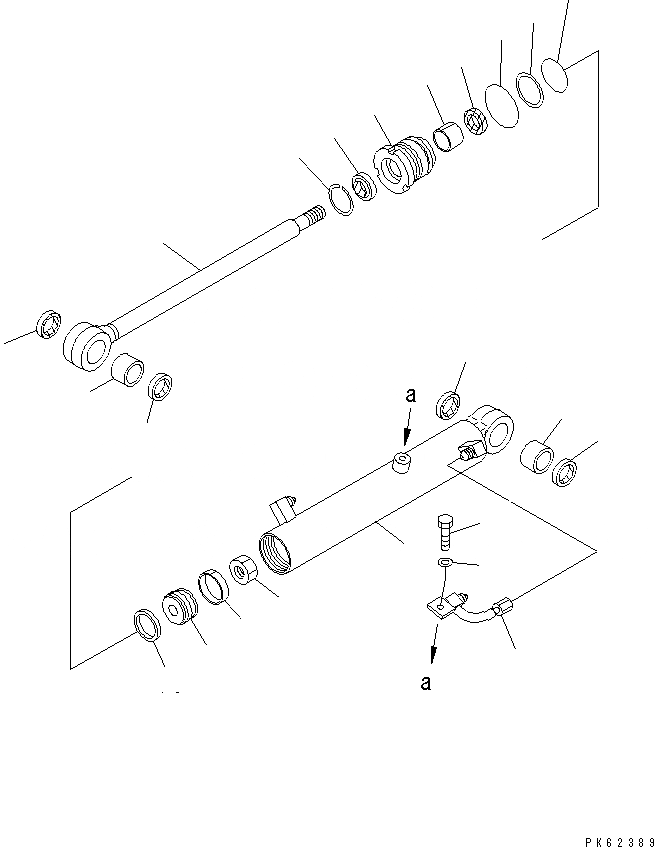 a

a

PK62389