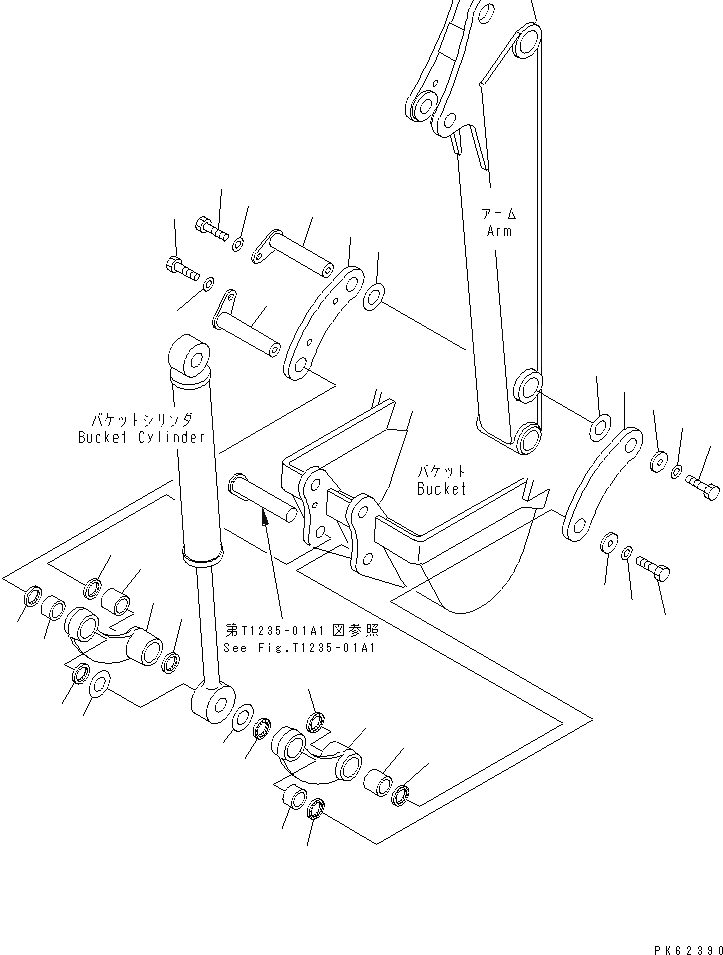 アーム
Arm

バケットシリンダ
Bucket Cylinder

バケット
Bucket

第T1235-01A1図参照
See Fig.T1235-01A1

PK62390