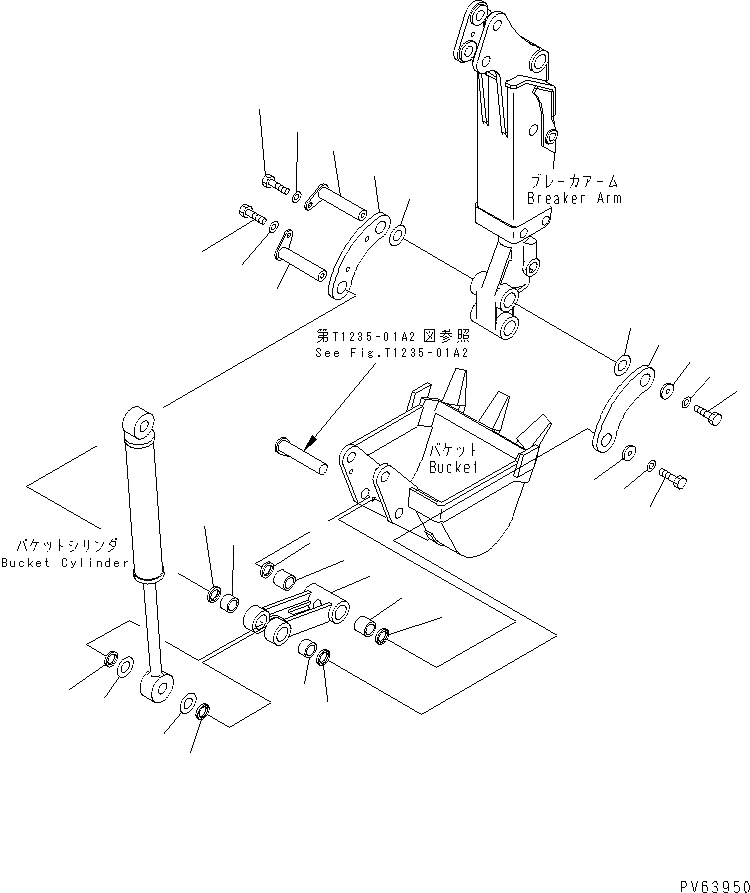 ブレーカアーム
Breaker Arm

第T1235-01A2 図参照
See Fig.T1235-01A2

バケット
Bucket

バケットシリンダ
Bucket Cylinder

PV63950