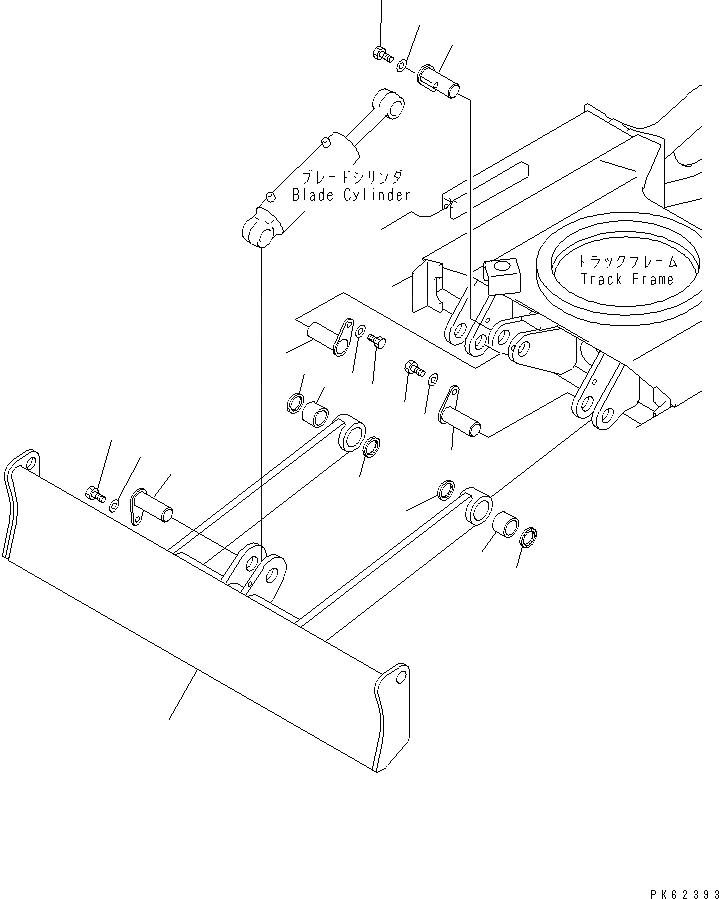 ブレードシリンダ
Blade Cylinder

トラックフレーム
Track Frame

PK62393