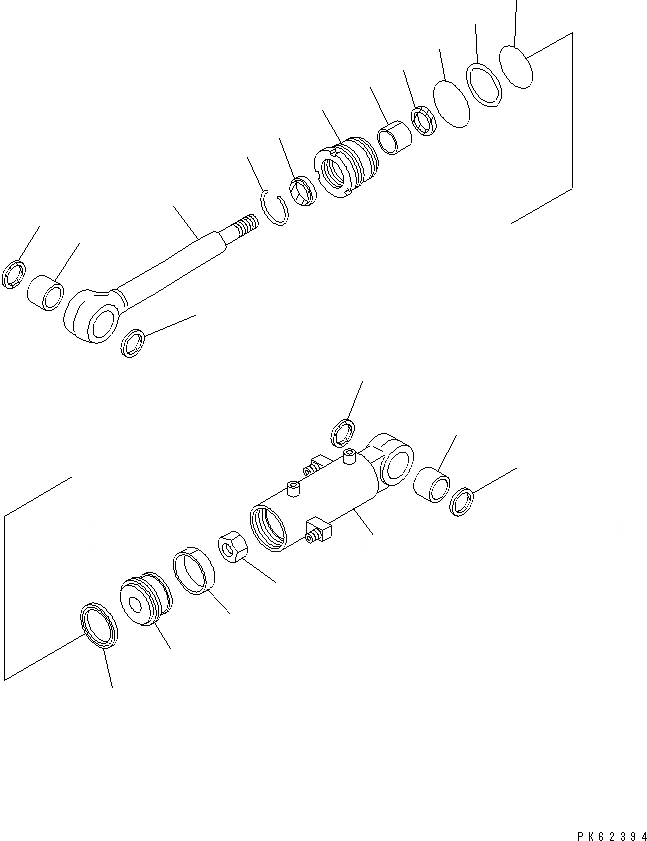 PK62394