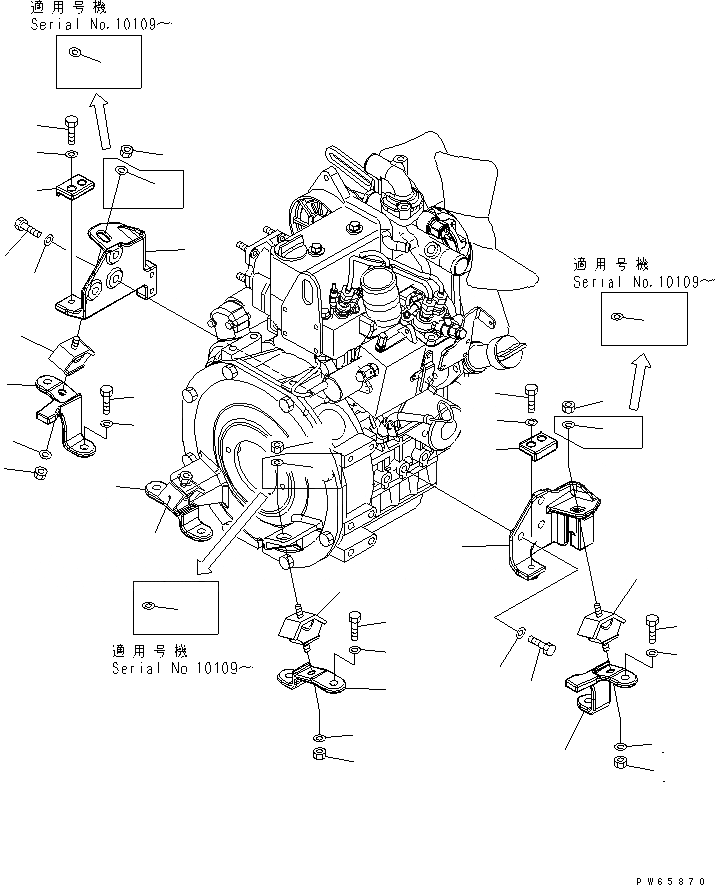 適用号機
Serial No.10109～

適用号機
Serial No.10109～

適用号機
Serial No 10109～

PW65870