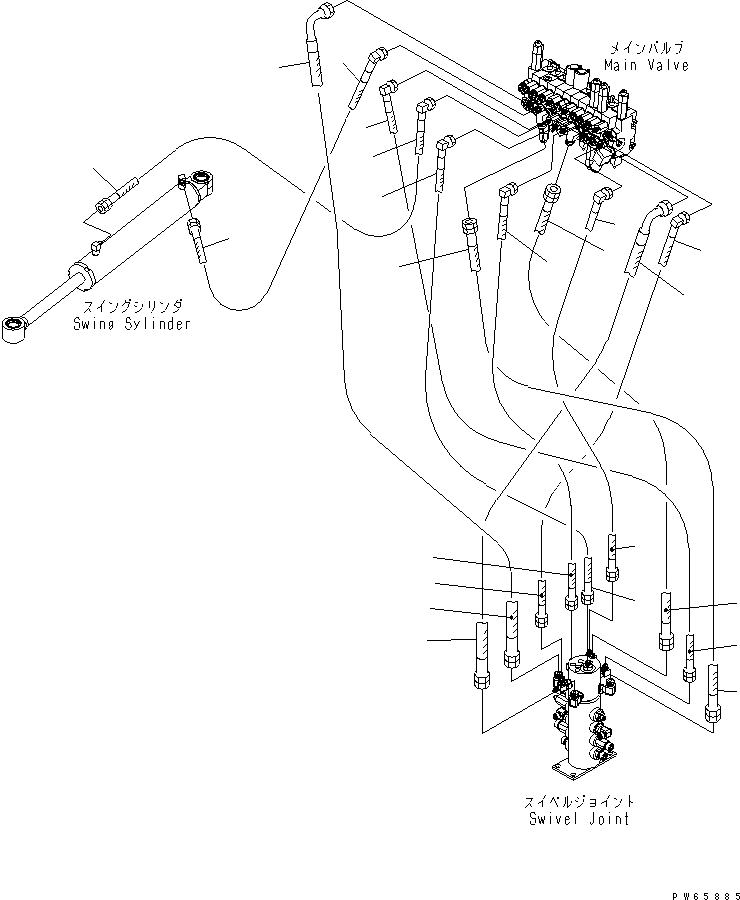 メインバルブ
Main Valve

スイングシリンダ
Swing Sylinder

スイベルジョイント
Swivel Joint

PW65885