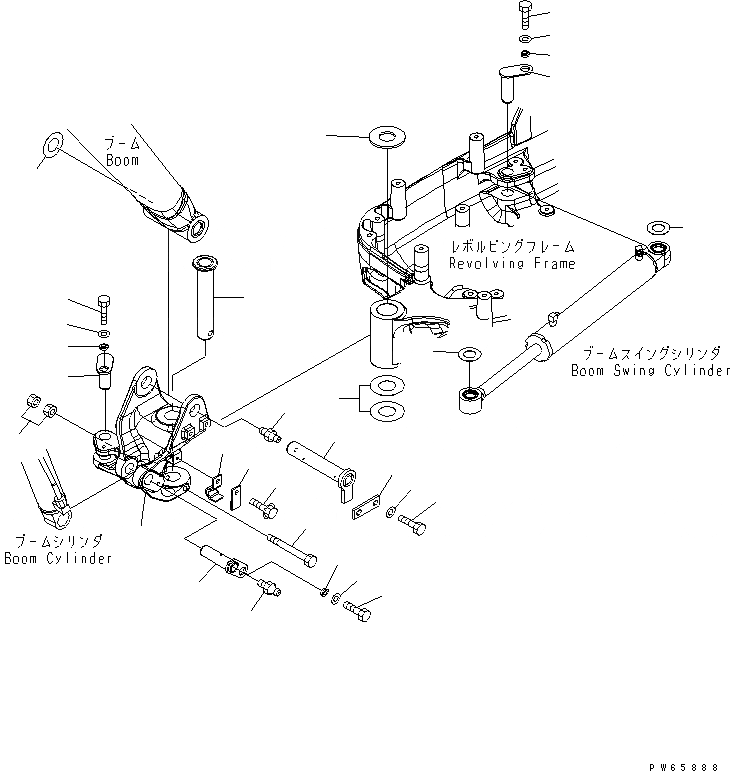 ブーム
Boom

レボルビングフレーム
Revolving Frame

ブームスイングシリンダ
Boom Swing Cylinder

ブームシリンダ
Boom Cylinder

PW65888