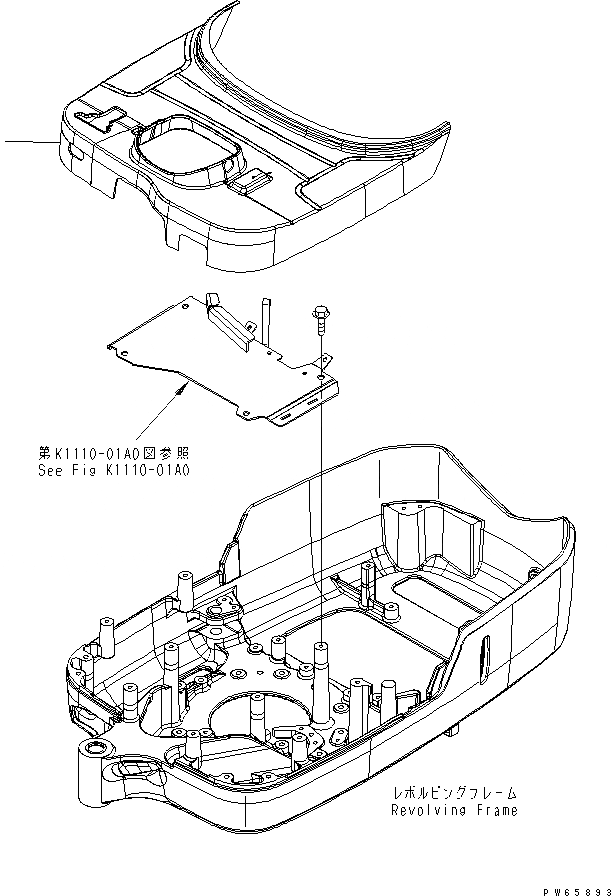 第K1110-01A0図参照
See Fig K1110-01A0

レボルビングフレーム
Revolving Frame

PW65893