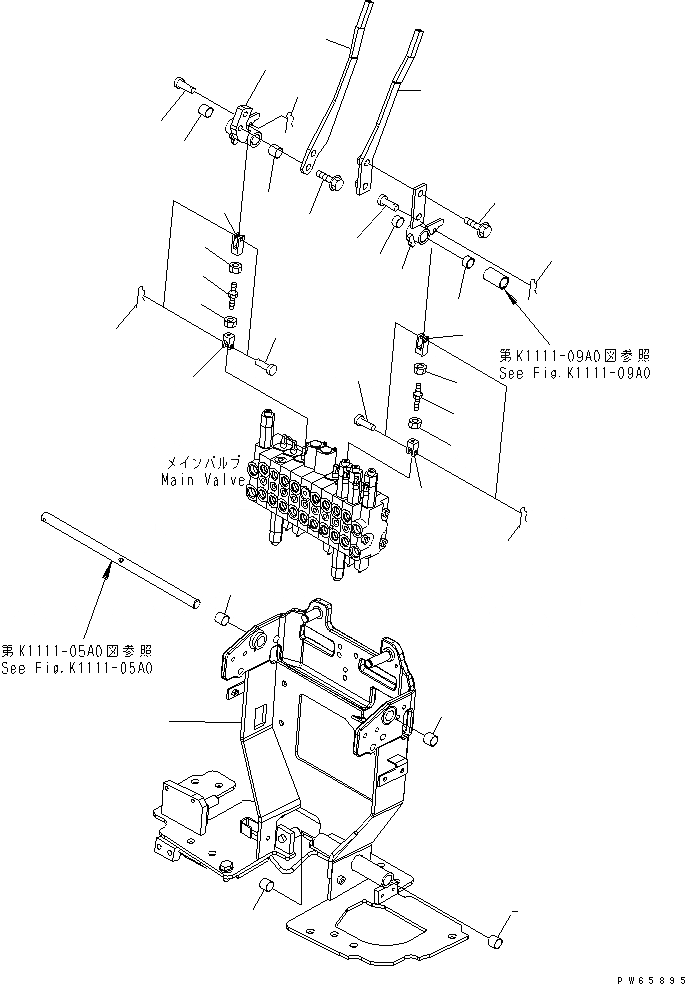 第K1111-09A0図参照
See Fig.K1111-09A0

メインバルブ
Main Valve

第K1111-05A0図参照
See Fig.K1111-05A0

PW65895