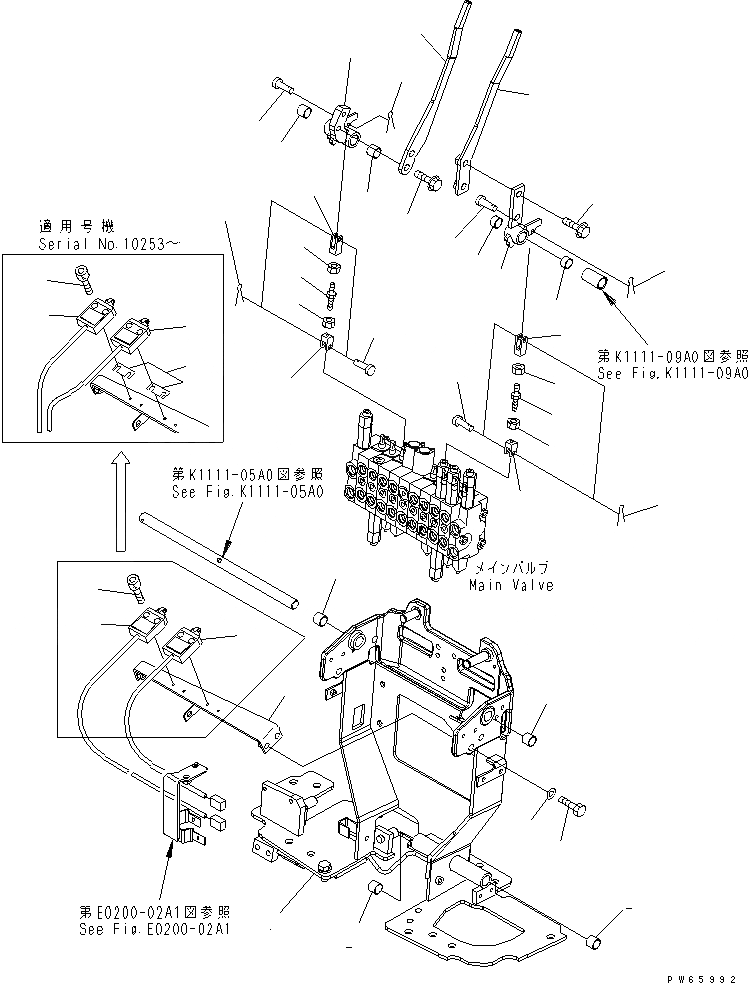 適用号機
Serial No.10253～

第K1111-09A0図参照
See Fig.K1111-09A0

第K1111-05A0図参照
See Fig.K1111-05A0

メインバルブ
Main Valve

第E0200-02A1図参照
See Fig.E0200-02A1

PW65992