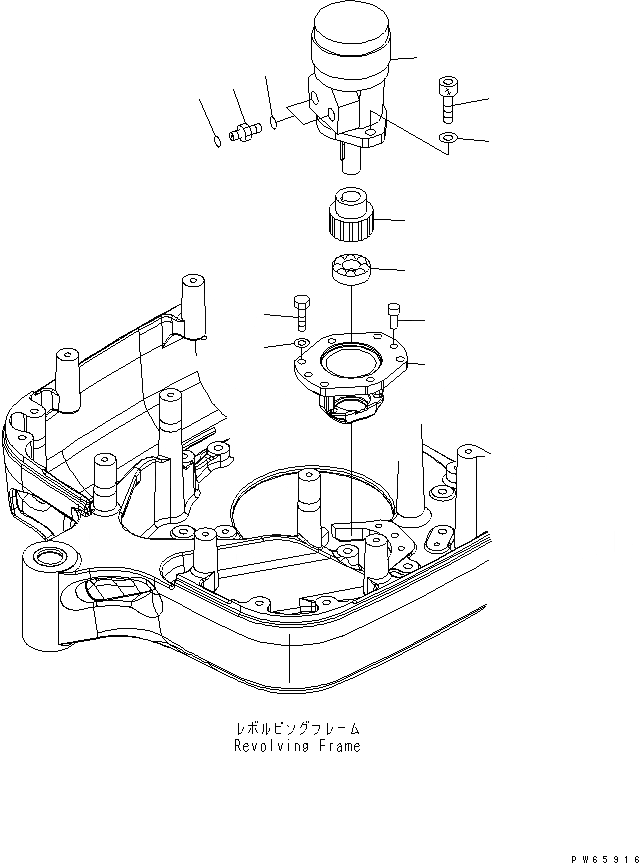 レボルビングフレーム
Revolving Frame

PW65916